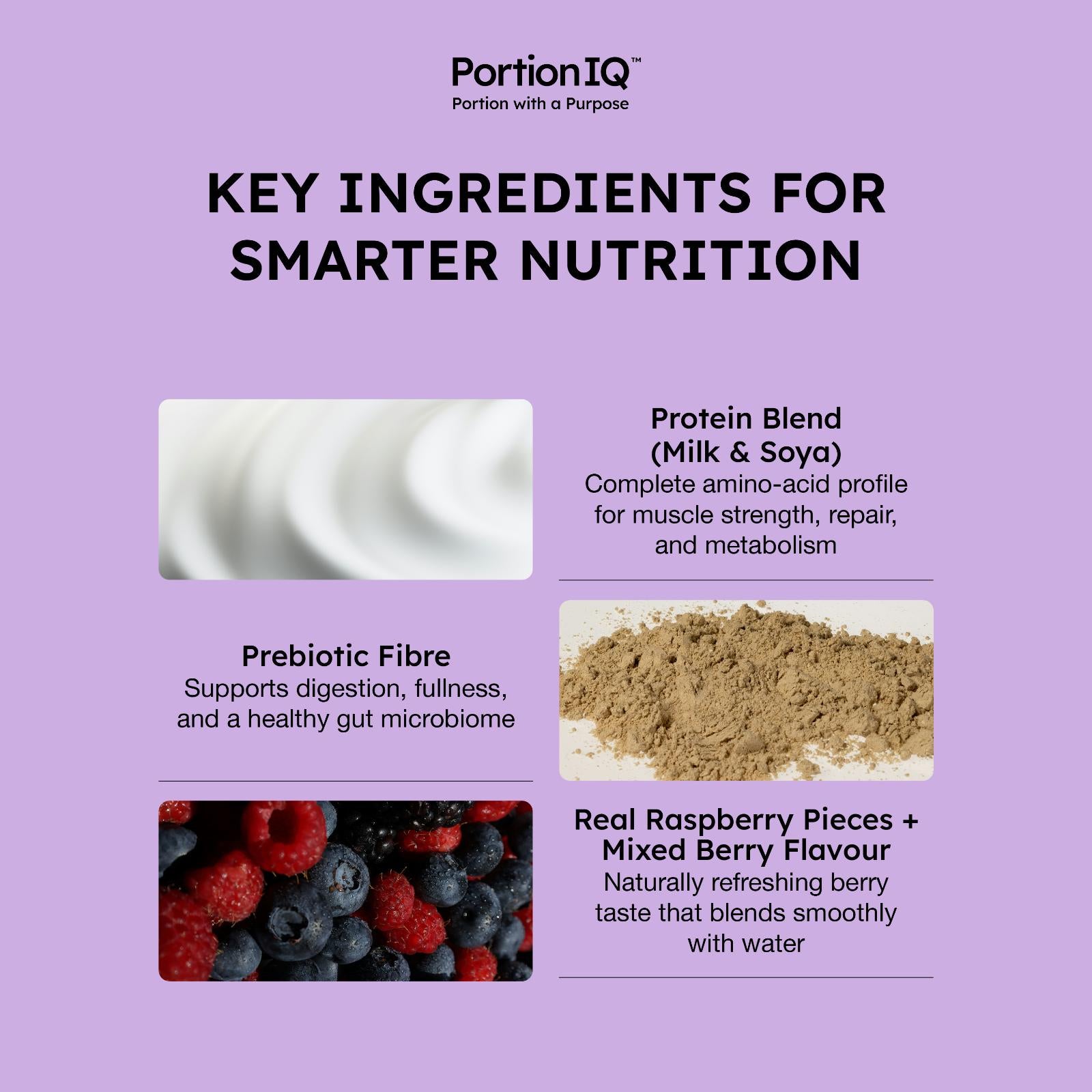 PortionIQ™
Portion with a Purpose

KEY INGREDIENTS FOR SMARTER NUTRITION

Protein Blend (Milk & Soya)
Complete amino-acid profile for muscle strength, repair, and metabolism

Prebiotic Fibre
Supports digestion, fullness, and a healthy gut microbiome

Real Raspberry Pieces + Mixed Berry Flavour
Naturally refreshing berry taste that blends smoothly with water