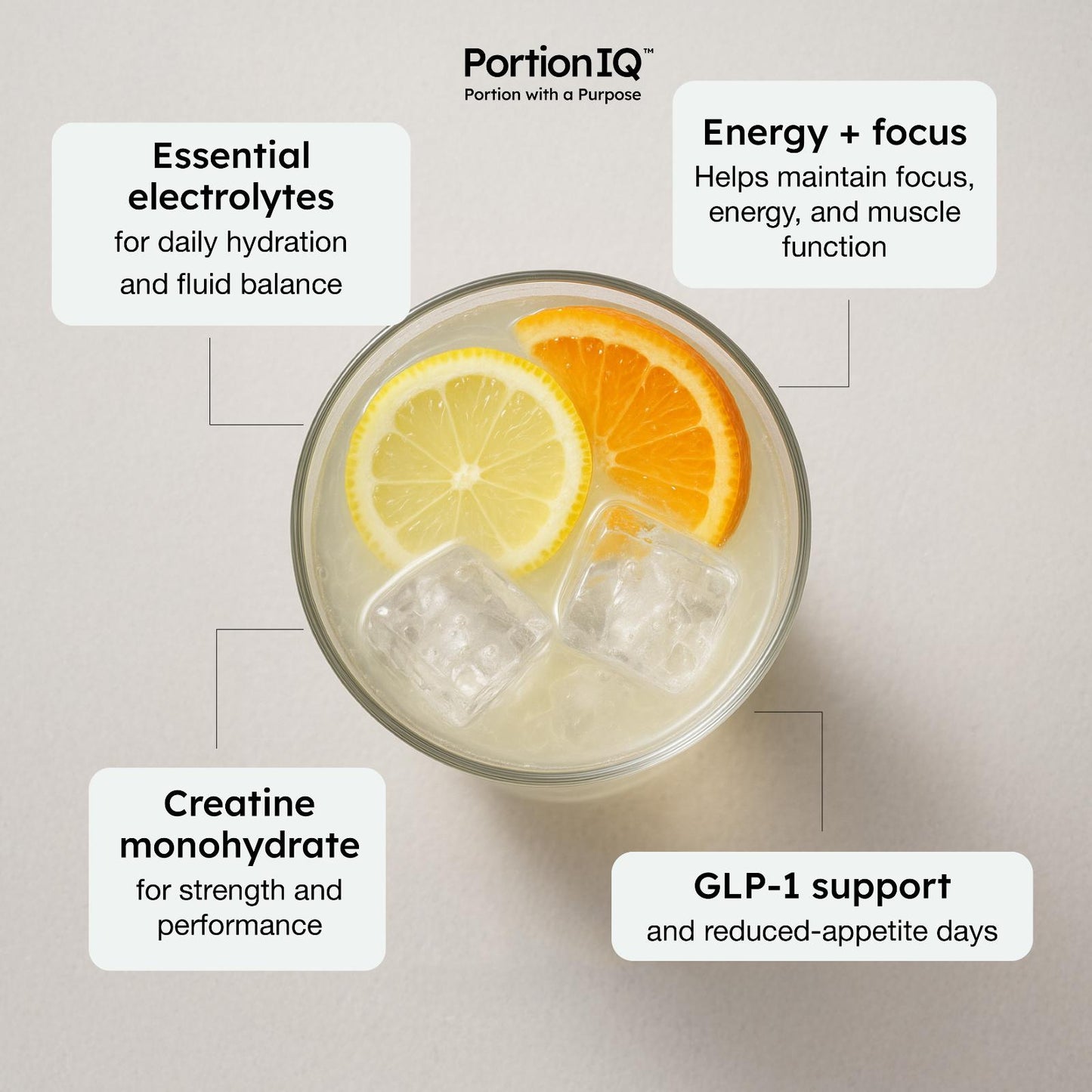 PortionIQ™
Portion with a Purpose

Essential electrolytes
for daily hydration and fluid balance

Energy + focus
Helps maintain focus, energy, and muscle function

Creatine monohydrate
for strength and performance

GLP-1 support
and reduced-appetite days