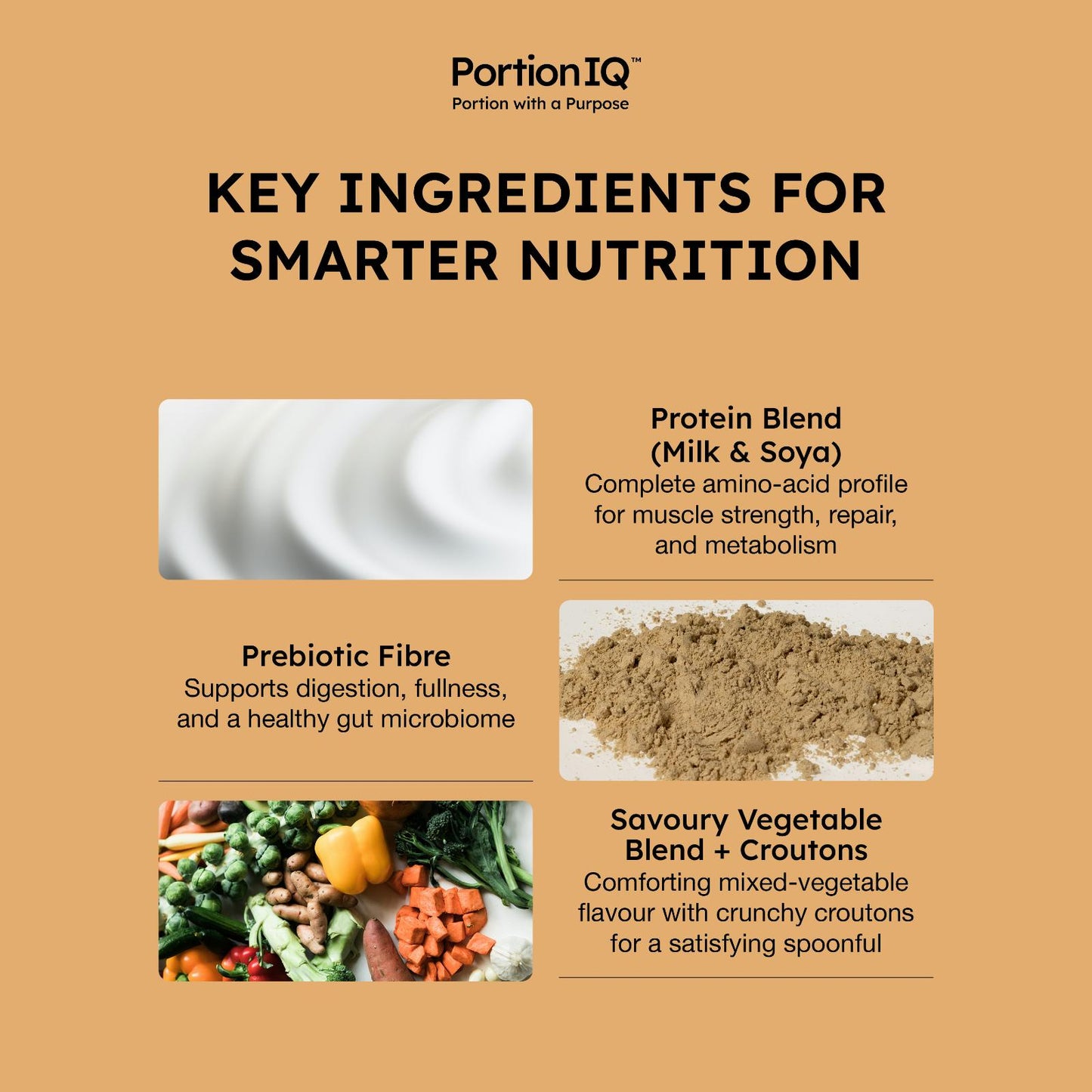 PortionIQ™
Portion with a Purpose

KEY INGREDIENTS FOR SMARTER NUTRITION

Protein Blend (Milk & Soya)
Complete amino-acid profile for muscle strength, repair, and metabolism

Prebiotic Fibre
Supports digestion, fullness, and a healthy gut microbiome

Savoury Vegetable Blend + Croutons
Comforting mixed-vegetable flavour with crunchy croutons for a satisfying spoonful